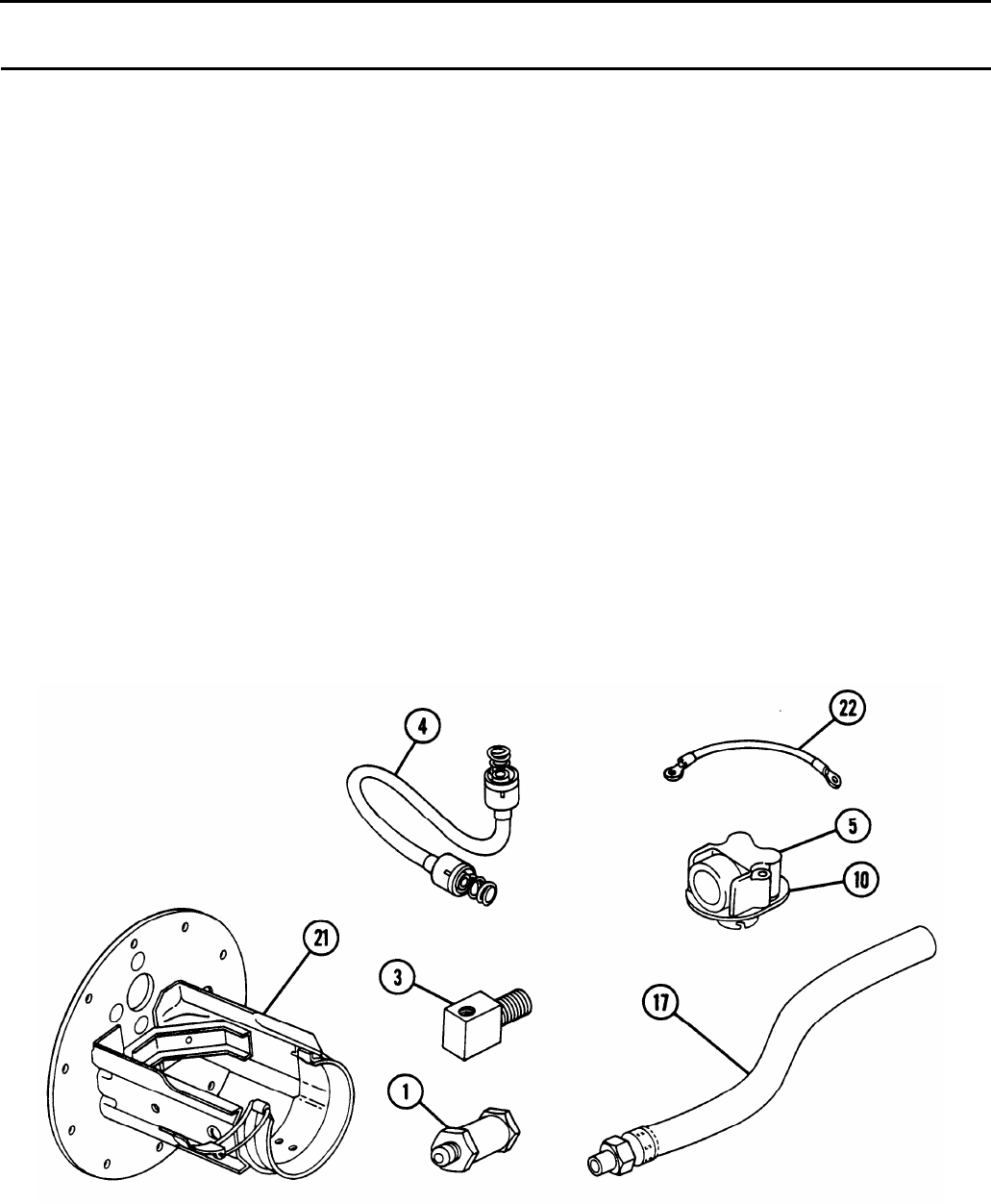 4

22

5

10

21

3

17

1